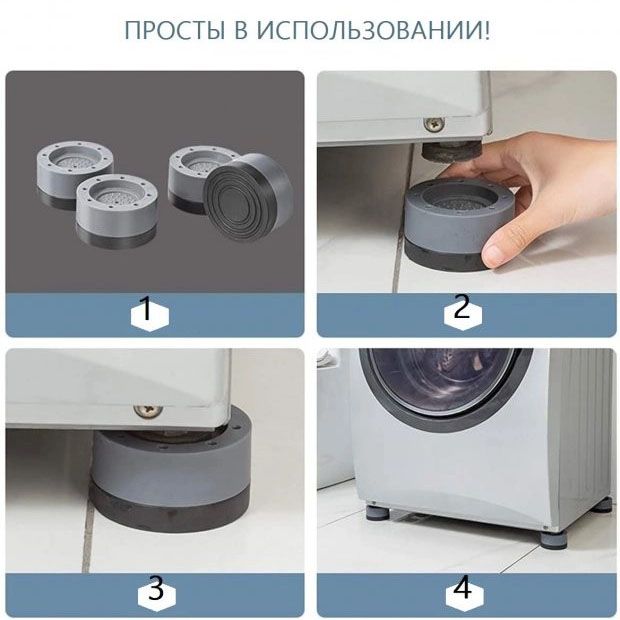 ПРОСТЫ В ИСПОЛЬЗОВАНИИ!

1

2

3

4