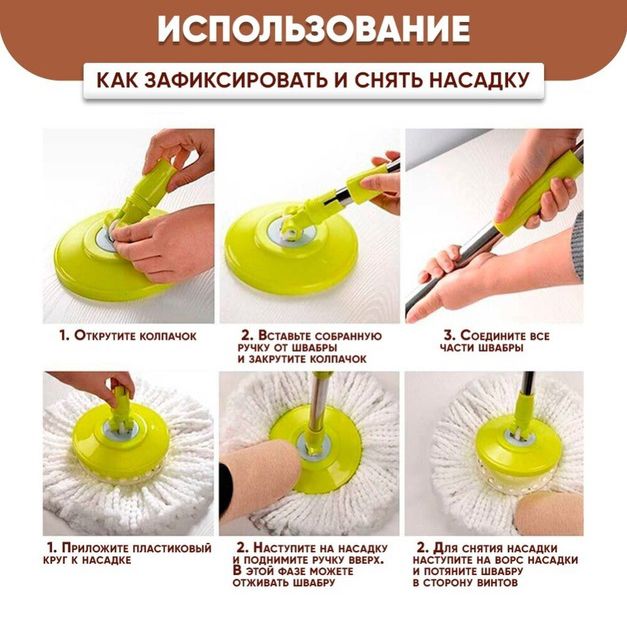 ИСПОЛЬЗОВАНИЕ

КАК ЗАФИКСИРОВАТЬ И СНЯТЬ НАСАДКУ

1. Открутите колпачок

2. Вставьте собранную ручку от швабры и закрутите колпачок

3. Соедините все части швабры

1. Приложите пластиковый круг к насадке

2. Наступите на насадку и поднимите ручку вверх. В этой фазе можете отживать швабру

2. Для снятия насадки наступите на ворс насадки и потяните швабру в сторону винтов